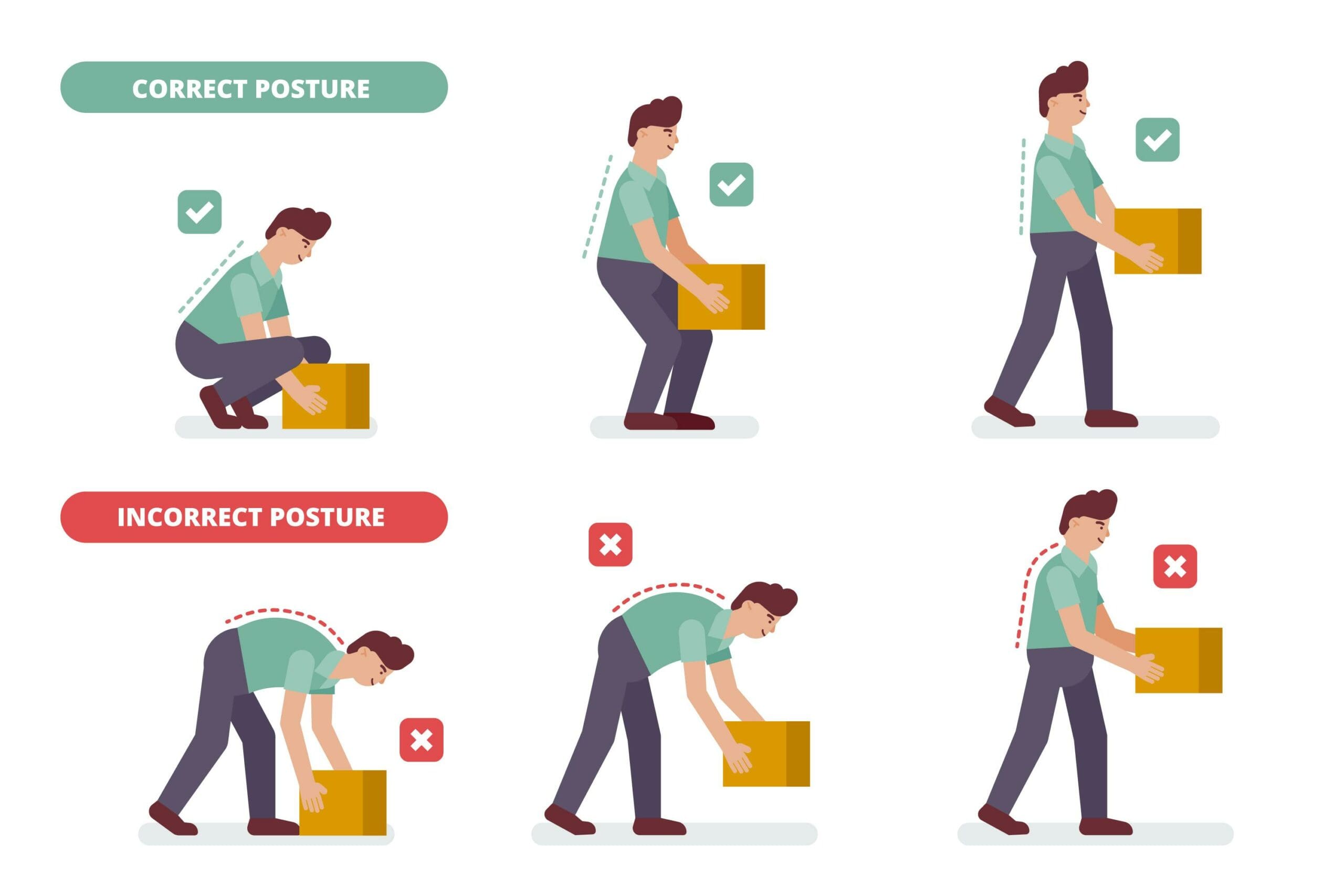 CORRECT POSTURE

INCORRECT POSTURE