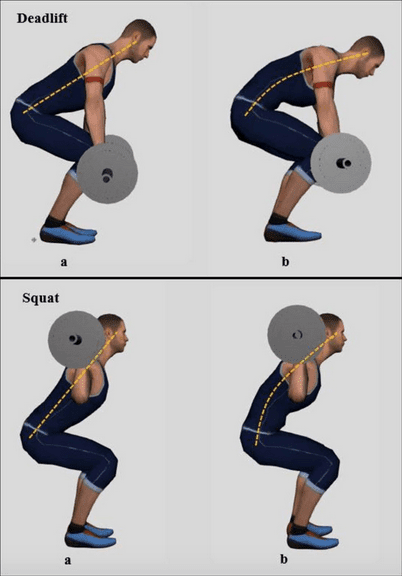 Deadlift

a

b

Squat

a

b